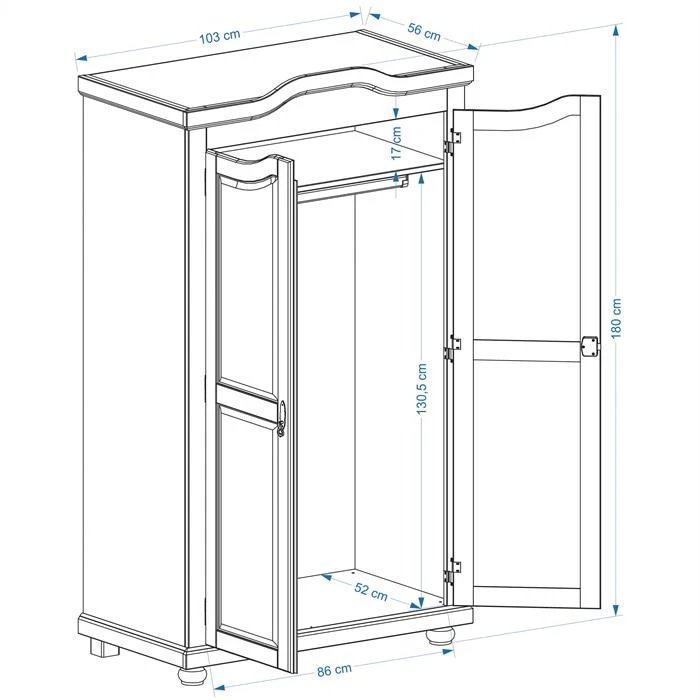 103 cm
56 cm
17cm
180 cm
130,5 cm
52 cm
86 cm